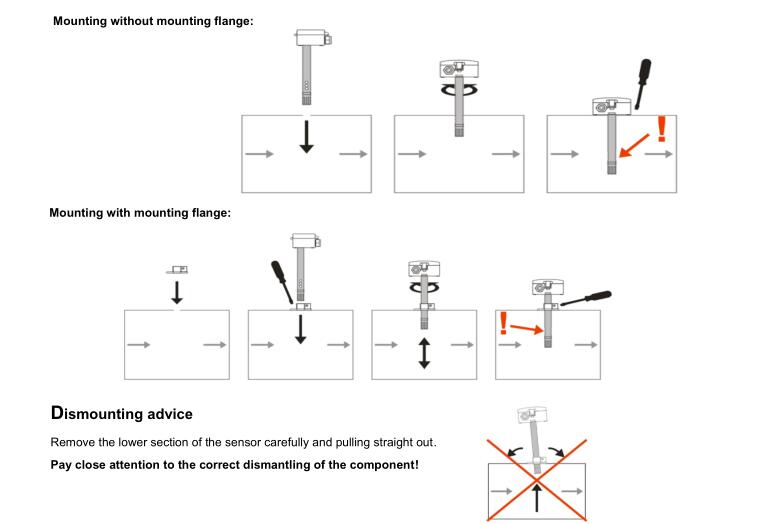 Mounting without mounting flange:

!

Mounting with mounting flange:

!

Dismounting advice

Remove the lower section of the sensor carefully and pulling straight out.

Pay close attention to the correct dismantling of the component!